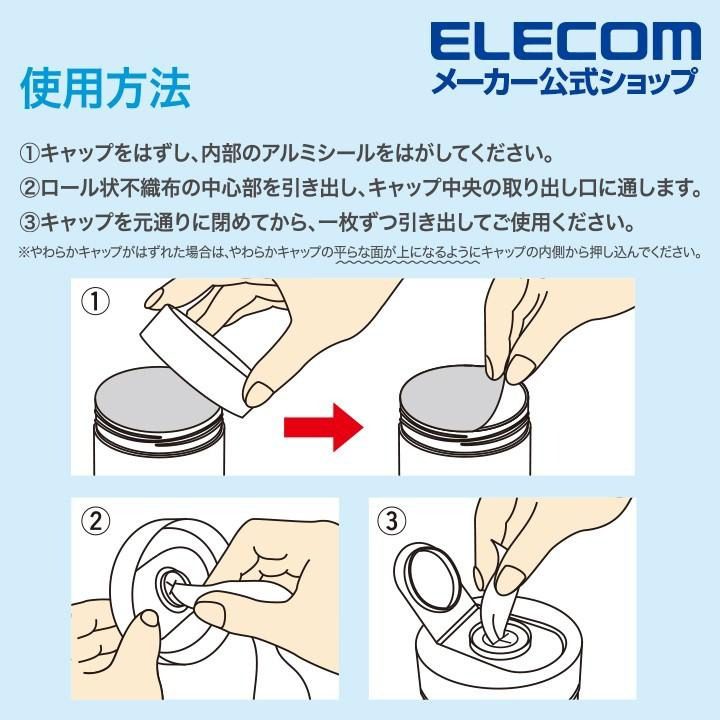 ELECOM
メーカー公式ショップ

使用方法

①キャップをはずし、内部のアルミシールをはがしてください。
②ロール状不織布の中心部を引き出し、キャップ中央の取り出し口に通します。
③キャップを元通りに閉めてから、一枚ずつ引き出してご使用ください。
※やわらかキャップがはずれた場合は、やわらかキャップの平らな面が上になるようにキャップの内側から押し込んでください。

①

②

③