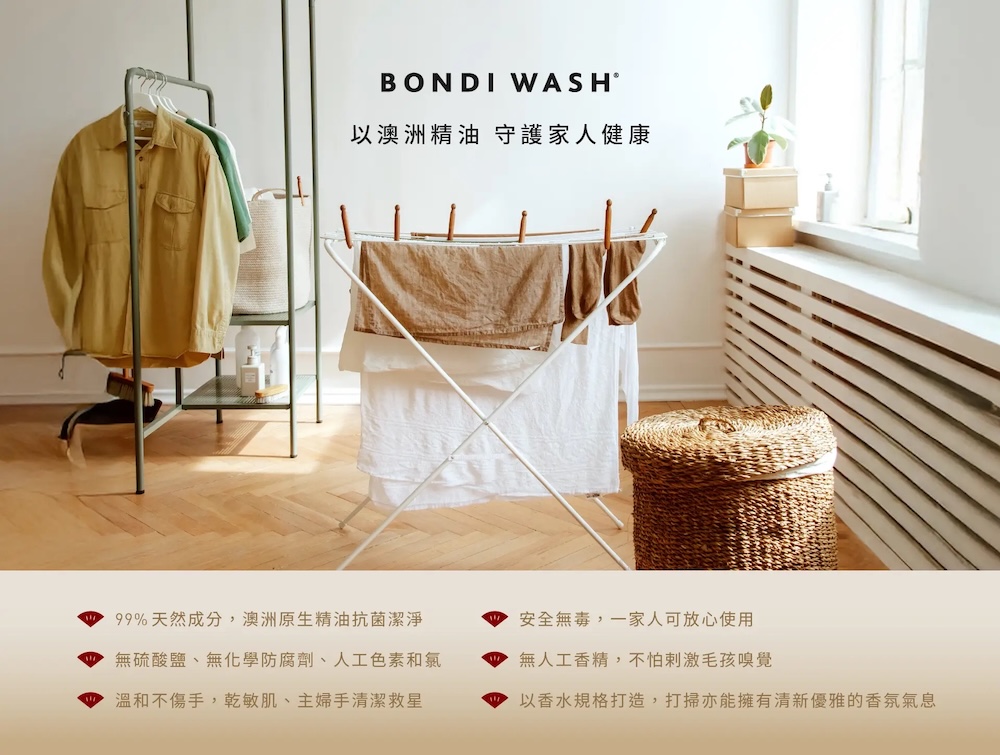 BONDI WASH®

以澳洲精油 守護家人健康

99% 天然成分，澳洲原生精油抗菌潔淨

無硫酸鹽、無化學防腐劑、人工色素和氯

溫和不傷手，乾敏肌、主婦手清潔救星

安全無毒，一家人可放心使用

無人工香精，不怕刺激毛孩嗅覺

以香水規格打造，打掃亦能擁有清新優雅的香氛氣息