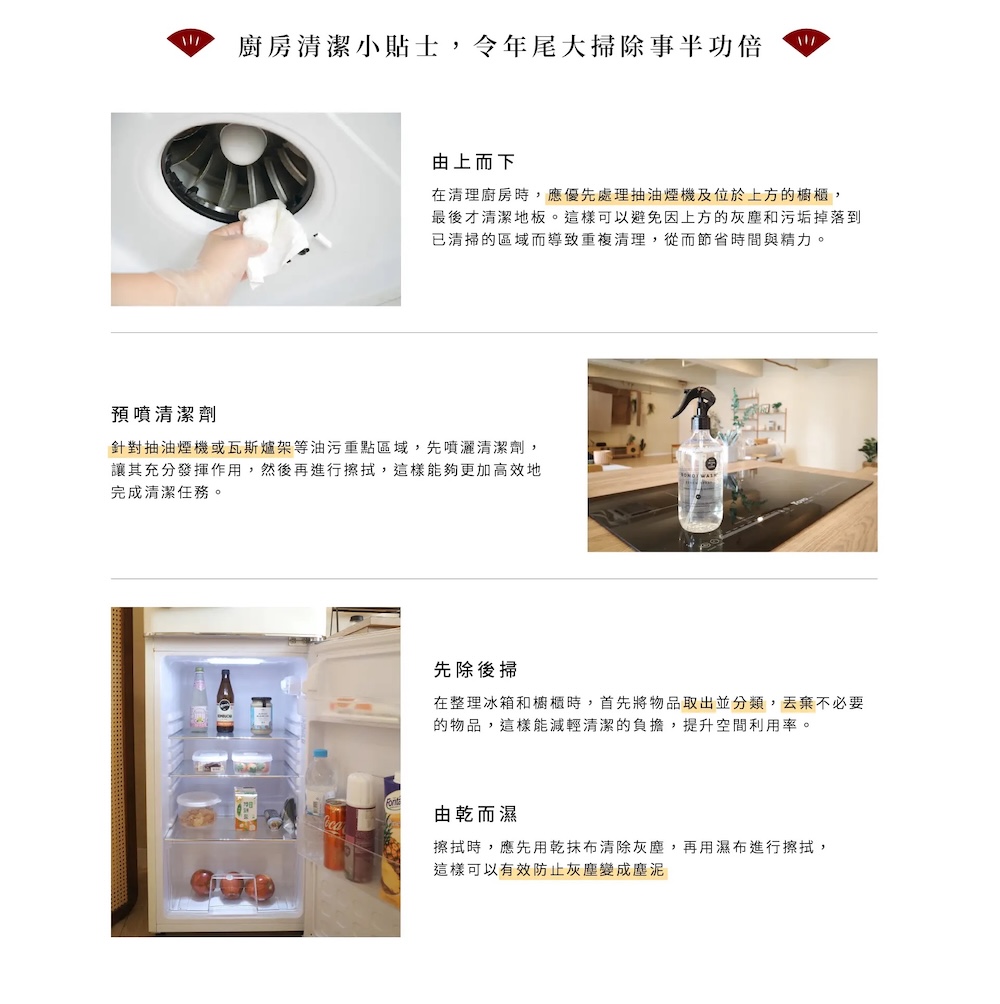 廚房清潔小貼士，令年尾大掃除事半功倍

由上而下

在清理廚房時，應優先處理抽油煙機及位於上方的櫥櫃，最後才清潔地板。這樣可以避免因上方的灰塵和污垢掉落到已清掃的區域而導致重複清理，從而節省時間與精力。

預噴清潔劑

針對抽油煙機或瓦斯爐架等油污重點區域，先噴灑清潔劑，讓其充分發揮作用，然後再進行擦拭，這樣能夠更加高效地完成清潔任務。

先除後掃

在整理冰箱和櫥櫃時，首先將物品取出並分類，丟棄不必要的物品，這樣能減輕清潔的負擔，提升空間利用率。

由乾而濕

擦拭時，應先用乾抹布清除灰塵，再用濕布進行擦拭，這樣可以有效防止灰塵變成塵泥